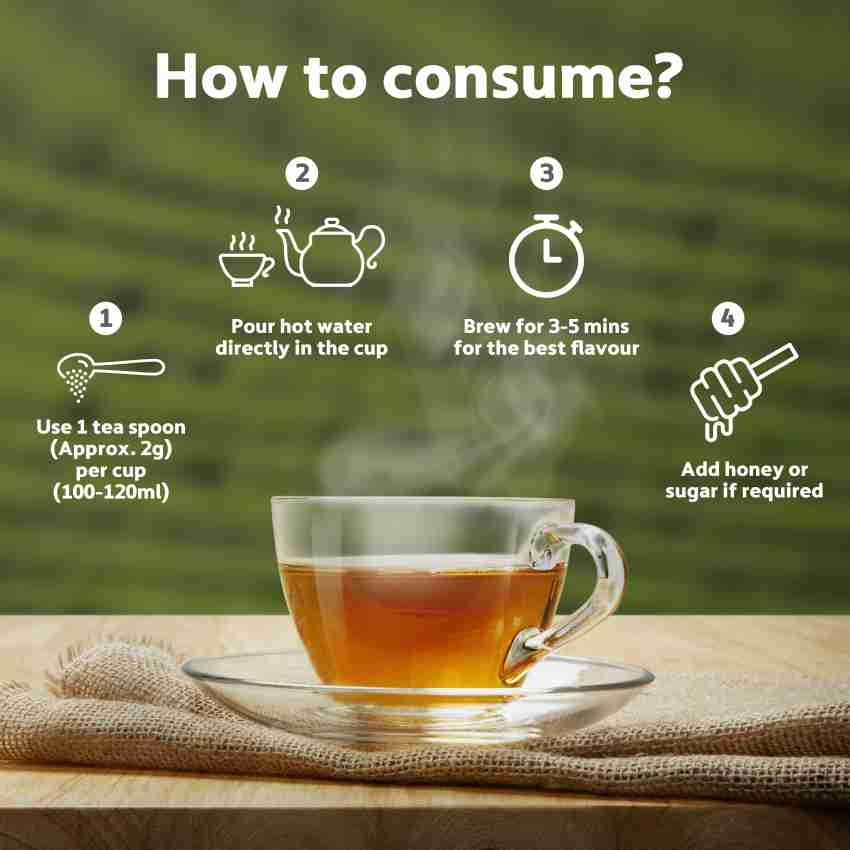 How to consume?

1
Use 1 tea spoon (Approx. 2g) per cup (100-120ml)

2
Pour hot water directly in the cup

3
Brew for 3-5 mins for the best flavour

4
Add honey or sugar if required